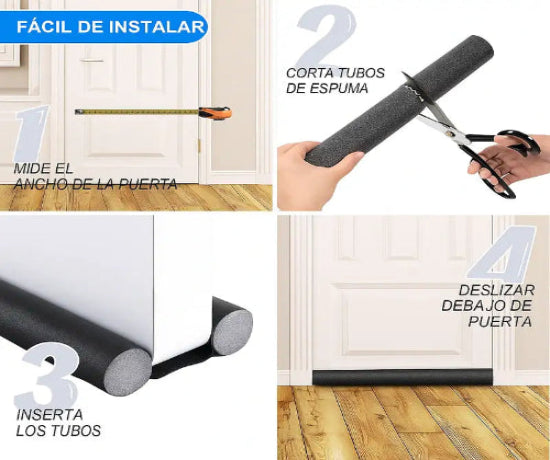 FÁCIL DE INSTALAR

1
MIDE EL ANCHO DE LA PUERTA

2
CORTA TUBOS DE ESPUMA

3
INSERTA LOS TUBOS

4
DESLIZAR DEBAJO DE PUERTA